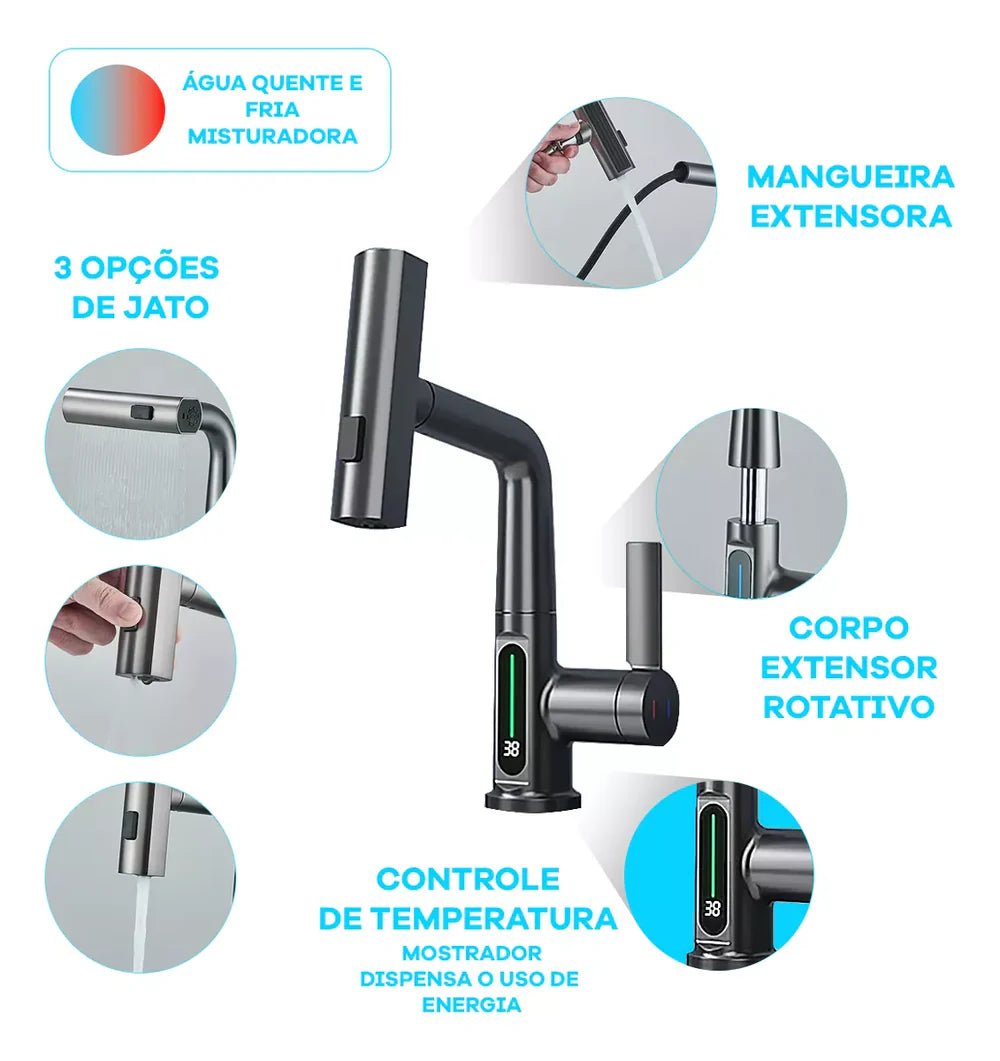 ÁGUA QUENTE E FRIA MISTURADORA

MANGUEIRA EXTENSORA

3 OPÇÕES DE JATO

CORPO EXTENSOR ROTATIVO

38

CONTROLE DE TEMPERATURA

MOSTRADOR DISPENSA O USO DE ENERGIA

38