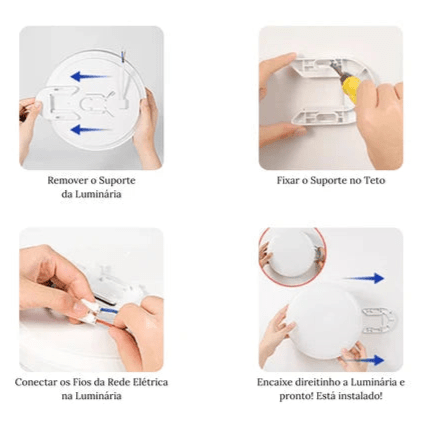 Remover o Suporte da Luminária

Fixar o Suporte no Teto

Conectar os Fios da Rede Elétrica na Luminária

Encaixe direitinho a Luminária e pronto! Está instalado!